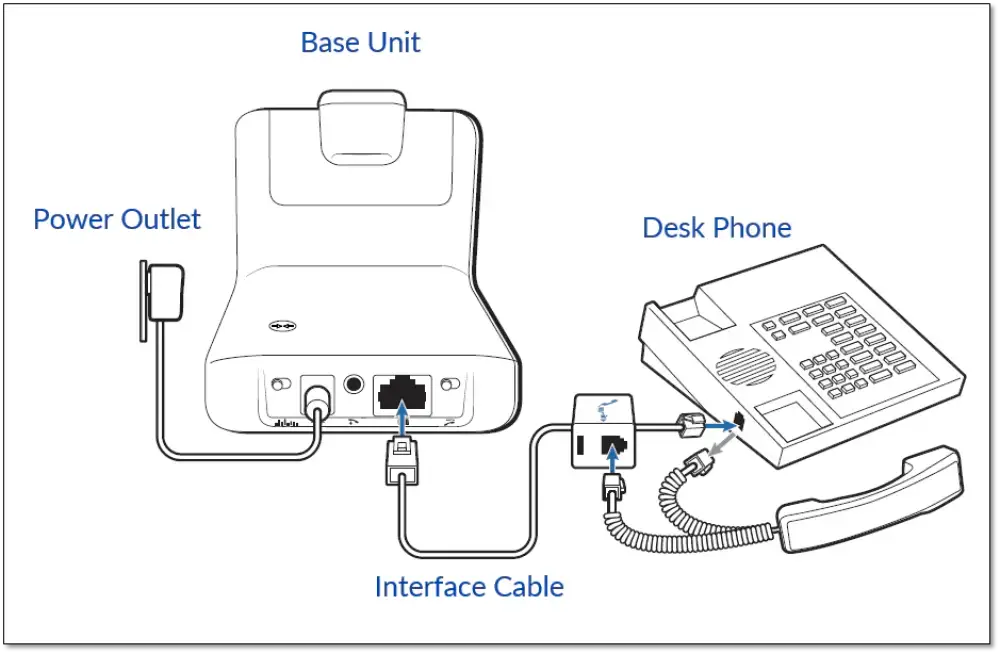 Base Unit

Power Outlet

Desk Phone

Interface Cable